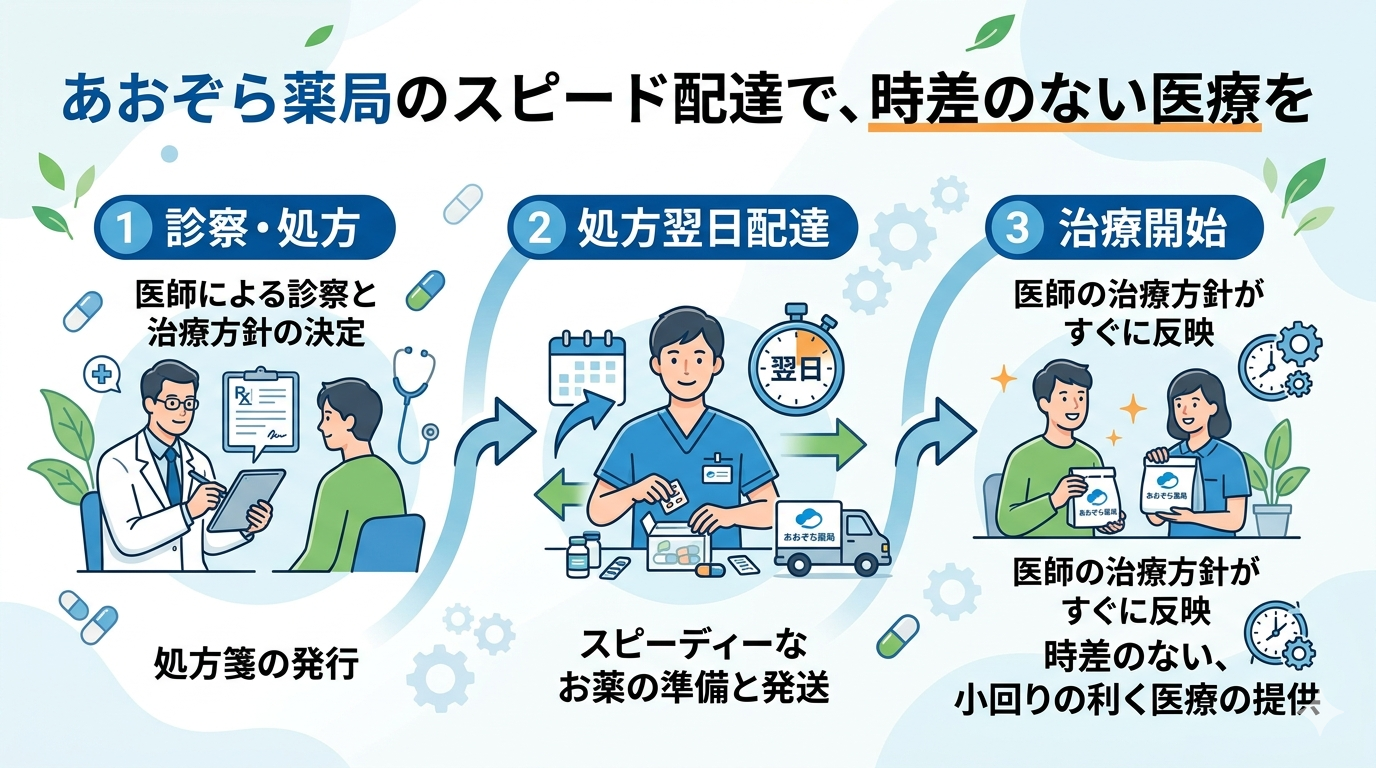 あおぞら薬局のスピード配達で、時差のない医療を

1 診察・処方

医師による診察と治療方針の決定

Rx

処方箋の発行

2 処方翌日配達

翌日

あおぞら薬局

スピーディーなお薬の準備と発送

3 治療開始

医師の治療方針がすぐに反映

あおぞら薬局

あおぞら薬局

医師の治療方針がすぐに反映
時差のない、小回りの利く医療の提供